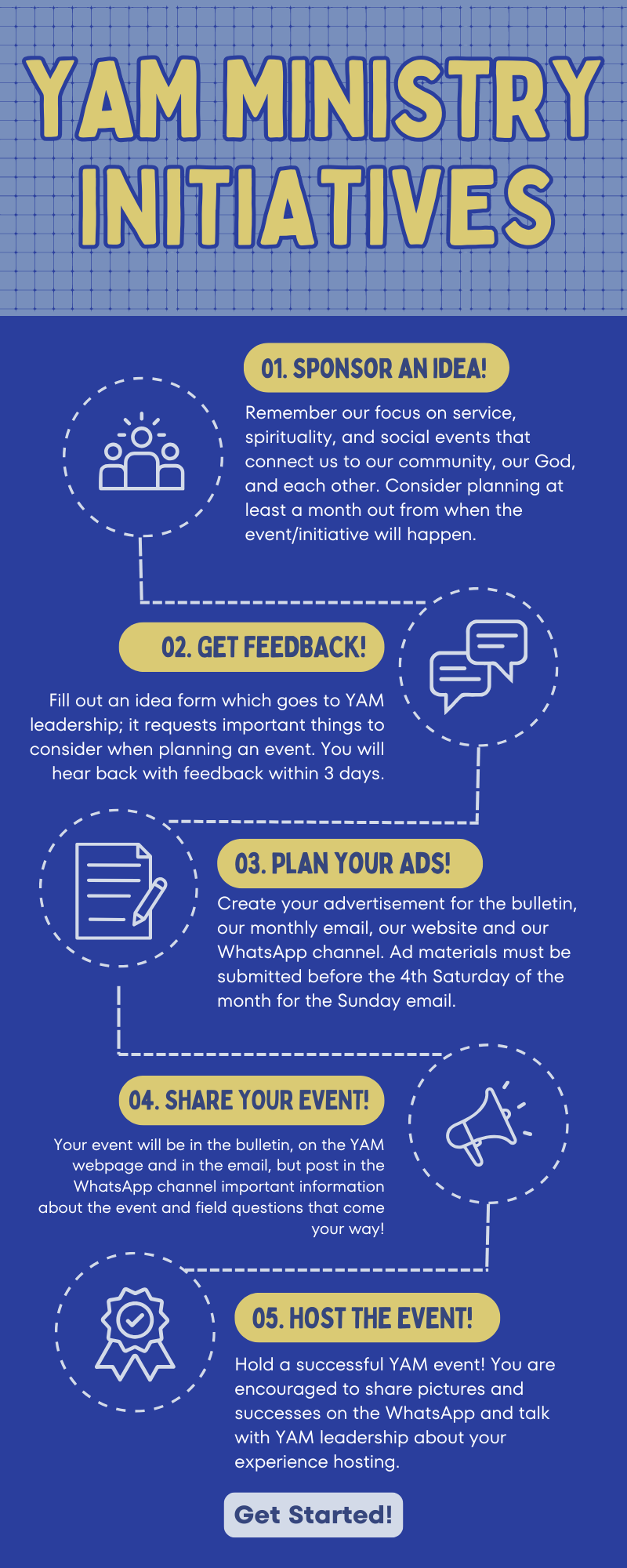 YAM MINISTRY INITIATIVES

01. SPONSOR AN IDEA!

Remember our focus on service, spirituality, and social events that connect us to our community, our God, and each other. Consider planning at least a month out from when the event/initiative will happen.

02. GET FEEDBACK!

Fill out an idea form which goes to YAM leadership; it requests important things to consider when planning an event. You will hear back with feedback within 3 days.

03. PLAN YOUR ADS!

Create your advertisement for the bulletin, our monthly email, our website and our WhatsApp channel. Ad materials must be submitted before the 4th Saturday of the month for the Sunday email.

04. SHARE YOUR EVENT!

Your event will be in the bulletin, on the YAM webpage and in the email, but post in the WhatsApp channel important information about the event and field questions that come your way!

05. HOST THE EVENT!

Hold a successful YAM event! You are encouraged to share pictures and successes on the WhatsApp and talk with YAM leadership about your experience hosting.

Get Started!